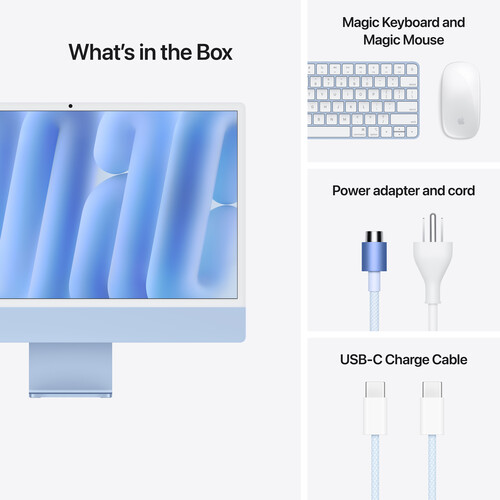 What's in the Box

Magic Keyboard and Magic Mouse

Power adapter and cord

USB-C Charge Cable