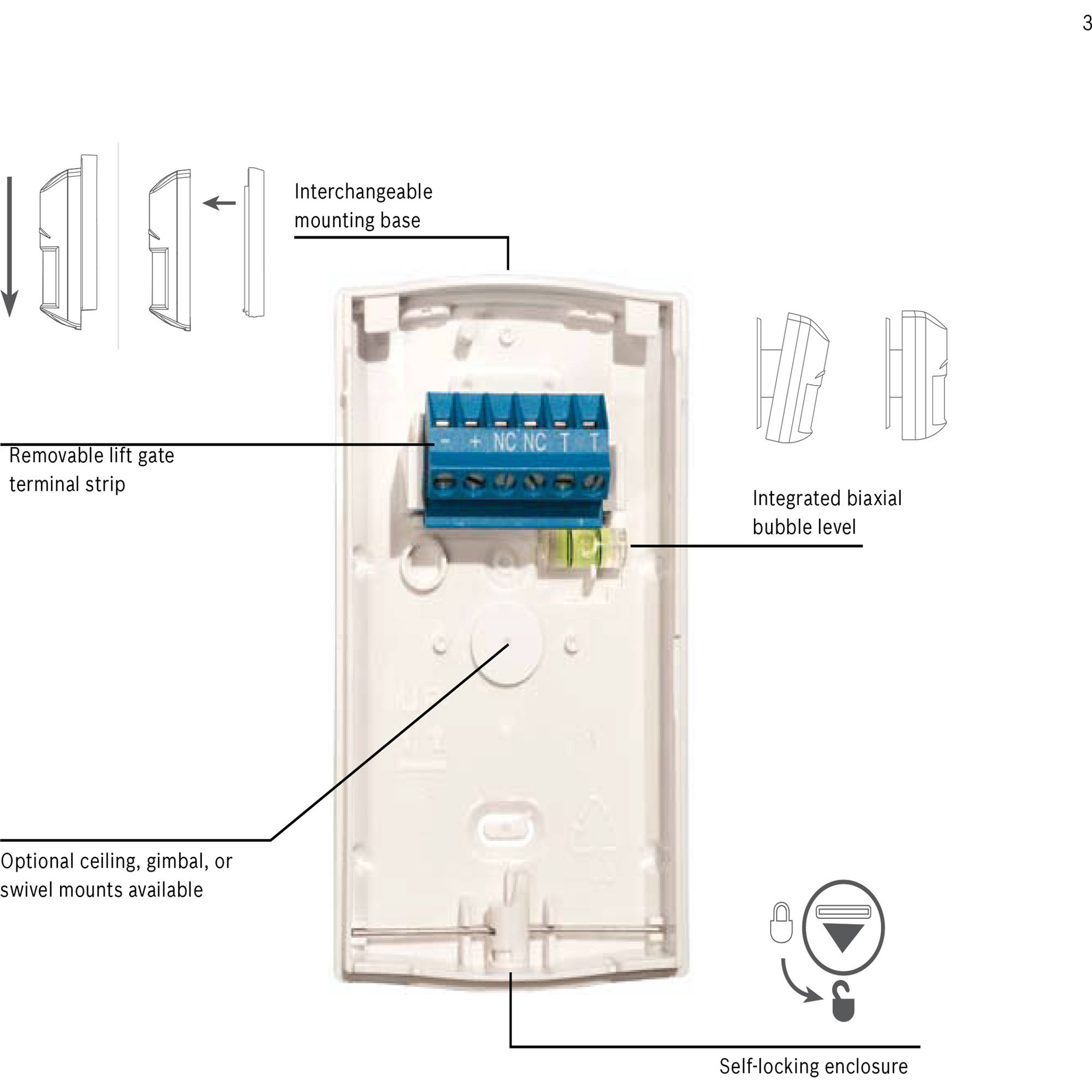 3

Interchangeable mounting base

- + NC NC T T

Removable lift gate terminal strip

Integrated biaxial bubble level

Optional ceiling, gimbal, or swivel mounts available

Self-locking enclosure