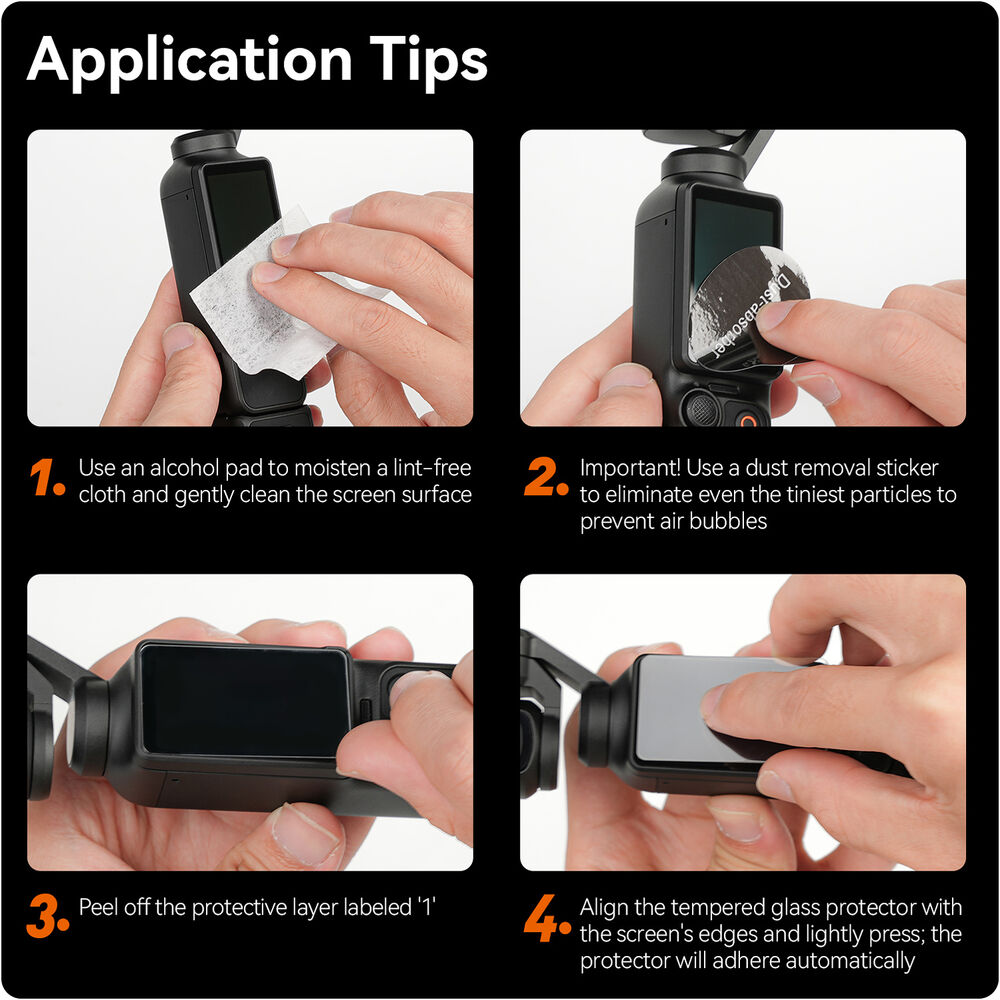 Application Tips

Dust-absorber

1. Use an alcohol pad to moisten a lint-free cloth and gently clean the screen surface

2. Important! Use a dust removal sticker to eliminate even the tiniest particles to prevent air bubbles

3. Peel off the protective layer labeled '1'

4. Align the tempered glass protector with the screen's edges and lightly press; the protector will adhere automatically